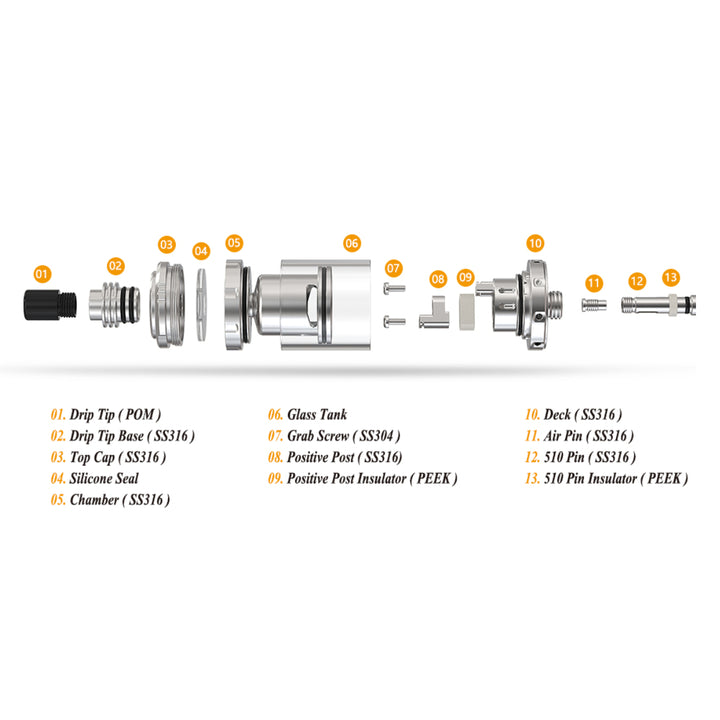 01 02 03 04 05 06 07 08 09 10 11 12 13

01. Drip Tip ( POM )
02. Drip Tip Base ( SS316 )
03. Top Cap ( SS316 )
04. Silicone Seal
05. Chamber ( SS316 )

06. Glass Tank
07. Grab Screw ( SS304 )
08. Positive Post ( SS316)
09. Positive Post Insulator ( PEEK )

10. Deck ( SS316 )
11. Air Pin ( SS316 )
12. 510 Pin ( SS316 )
13. 510 Pin Insulator ( PEEK )